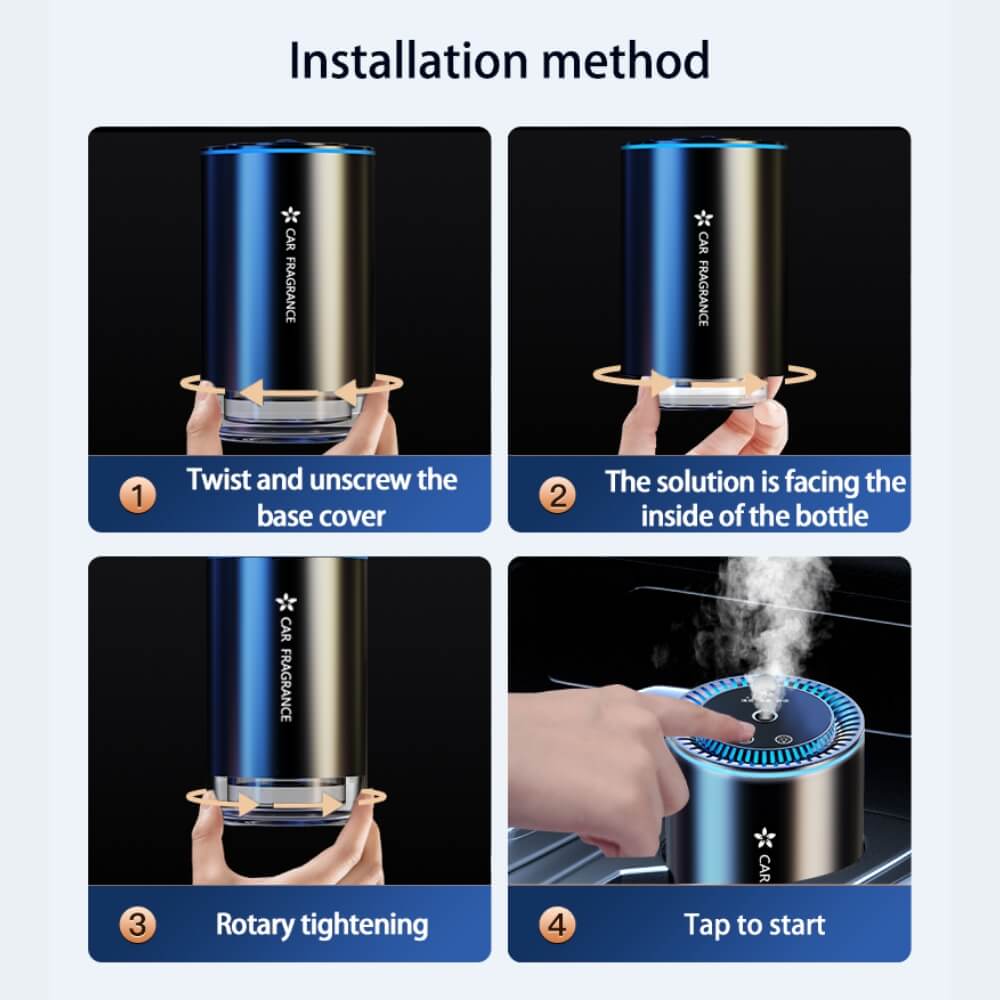 Installation method

CAR FRAGRANCE

1 Twist and unscrew the base cover

CAR FRAGRANCE

2 The solution is facing the inside of the bottle

CAR FRAGRANCE

3 Rotary tightening

CAR

4 Tap to start